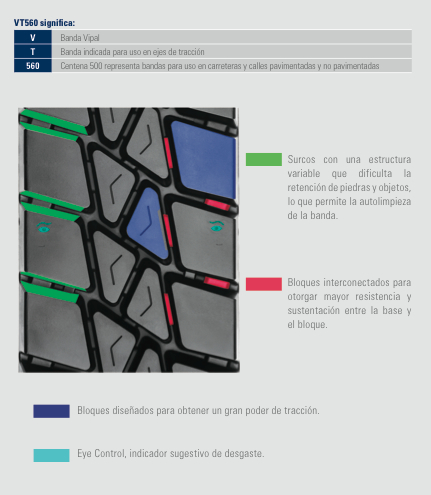 VT560 significa:

| V | Banda Vipal |
|---|---|
| T | Banda indicada para uso en ejes de tracción |
| 560 | Centena 500 representa bandas para uso en carreteras y calles pavimentadas y no pavimentadas |

Surcos con una estructura variable que dificulta la retención de piedras y objetos, lo que permite la autolimpieza de la banda.

Bloques interconectados para otorgar mayor resistencia y sustentación entre la base y el bloque.

Bloques diseñados para obtener un gran poder de tracción.

Eye Control, indicador sugestivo de desgaste.